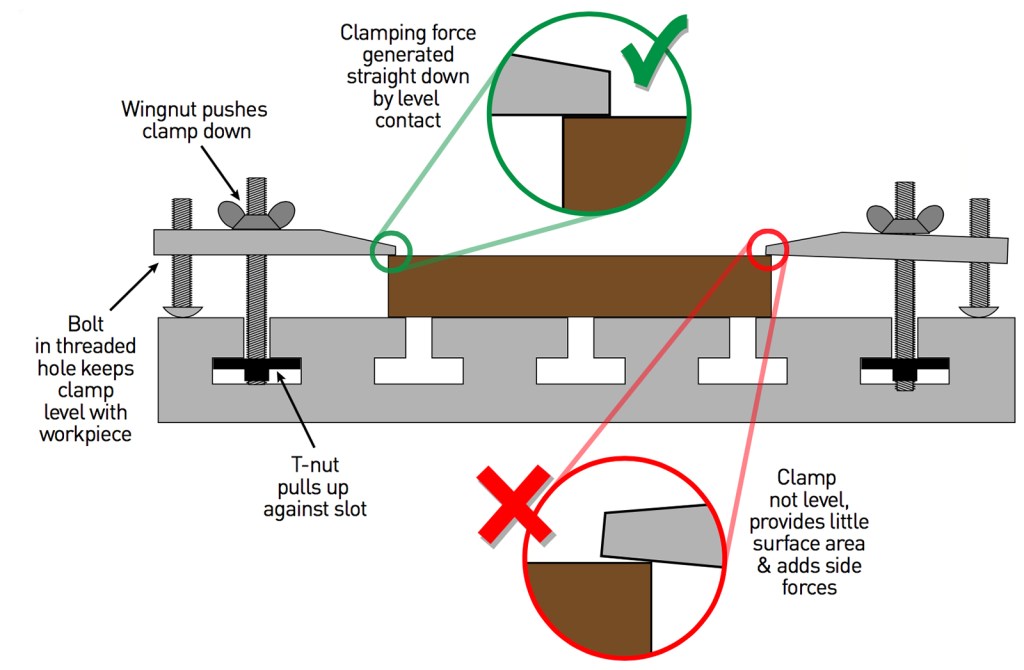 Clamping force generated straight down by level contact

Wingnut pushes clamp down

Bolt in threaded hole keeps clamp level with workpiece

T-nut pulls up against slot

Clamp not level, provides little surface area & adds side forces